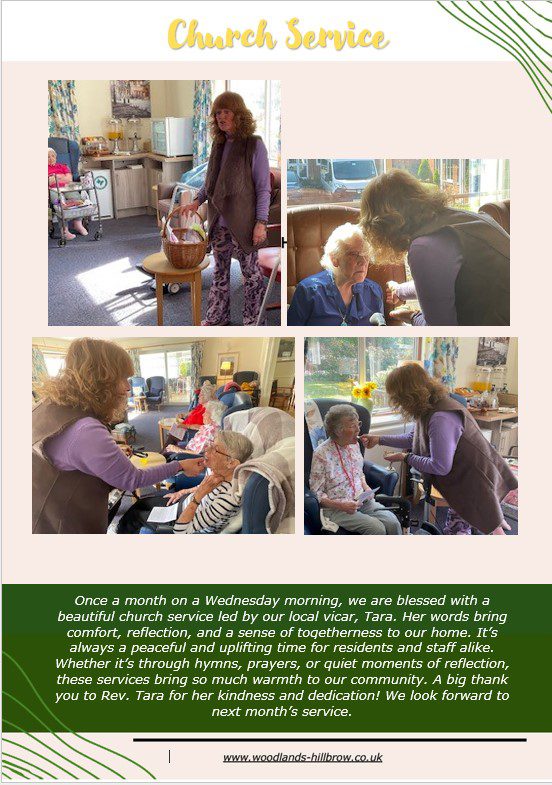 Church Service

Once a month on a Wednesday morning, we are blessed with a beautiful church service led by our local vicar, Tara. Her words bring comfort, reflection, and a sense of togetherness to our home. It's always a peaceful and uplifting time for residents and staff alike. Whether it's through hymns, prayers, or quiet moments of reflection, these services bring so much warmth to our community. A big thank you to Rev. Tara for her kindness and dedication! We look forward to next month's service.

www.woodlands-hillbrow.co.uk